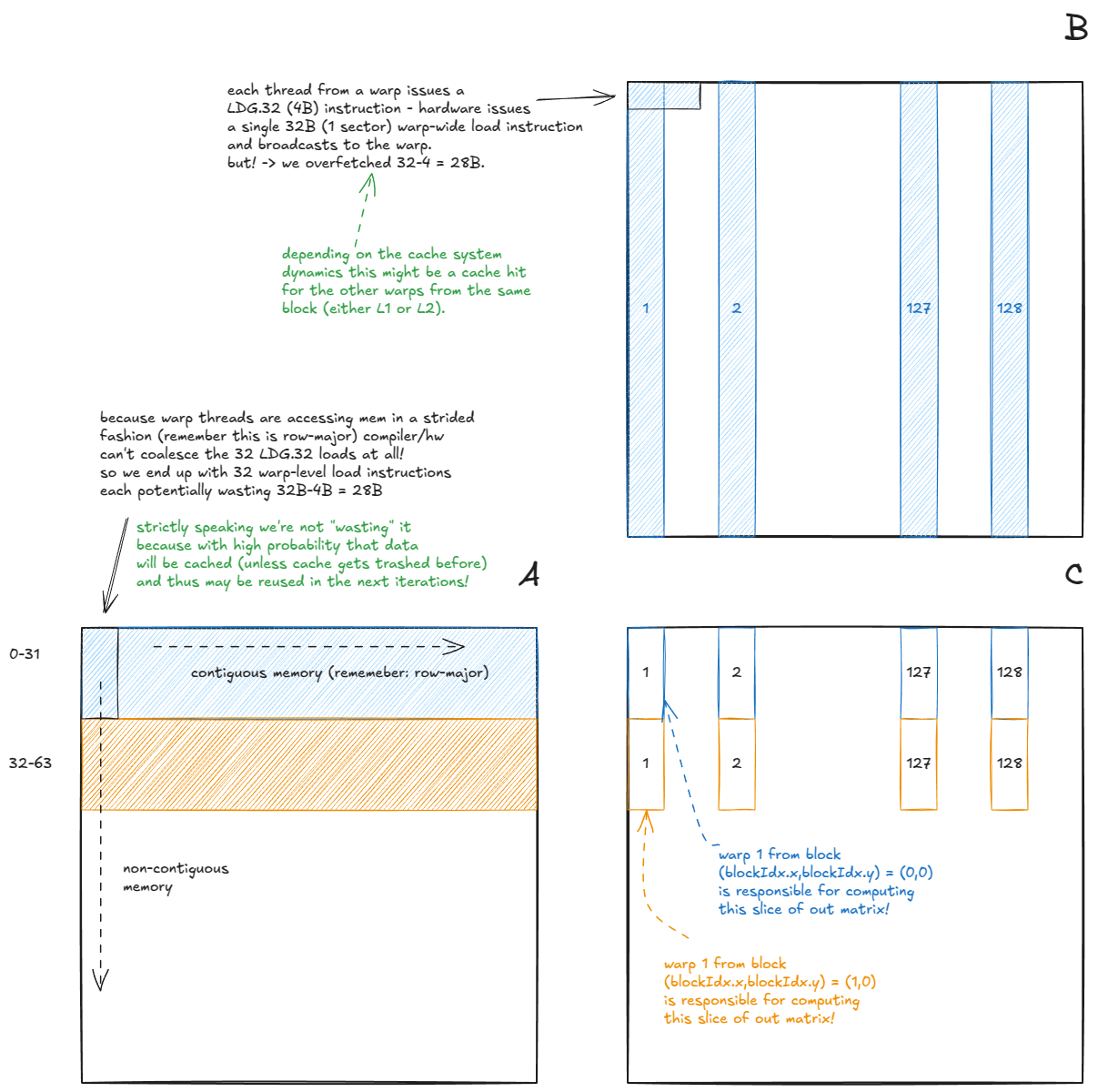 B

each thread from a warp issues a LDG.32 (4B) instruction - hardware issues a single 32B (1 sector) warp-wide load instruction and broadcasts to the warp.
but! -> we overfetched 32-4 = 28B.

depending on the cache system dynamics this might be a cache hit for the other warps from the same block (either L1 or L2).

1
2
127
128

because warp threads are accessing mem in a strided fashion (remember this is row-major) compiler/hw can't coalesce the 32 LDG.32 loads at all!
so we end up with 32 warp-level load instructions each potentially wasting 32B-4B = 28B

strictly speaking we're not "wasting" it because with high probability that data will be cached (unless cache gets trashed before) and thus may be reused in the next iterations!

A

C

0-31

contiguous memory (rememeber: row-major)

32-63

non-contiguous memory

1
2
127
128
1
2
127
128

warp 1 from block (blockIdx.x,blockIdx.y) = (0,0) is responsible for computing this slice of out matrix!

warp 1 from block (blockIdx.x,blockIdx.y) = (1,0) is responsible for computing this slice of out matrix!